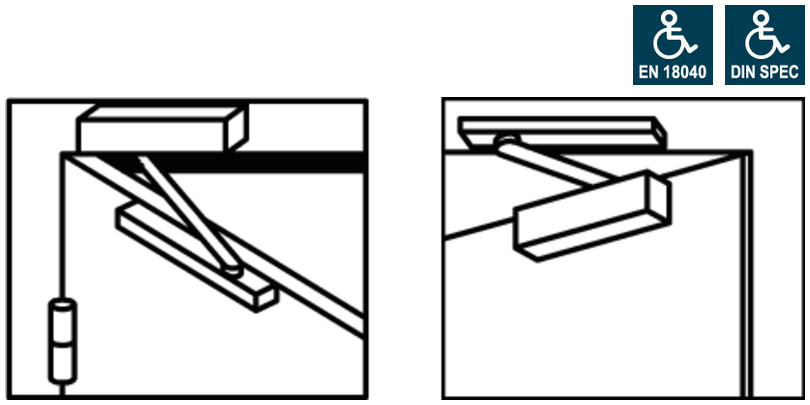 EN 18040
DIN SPEC