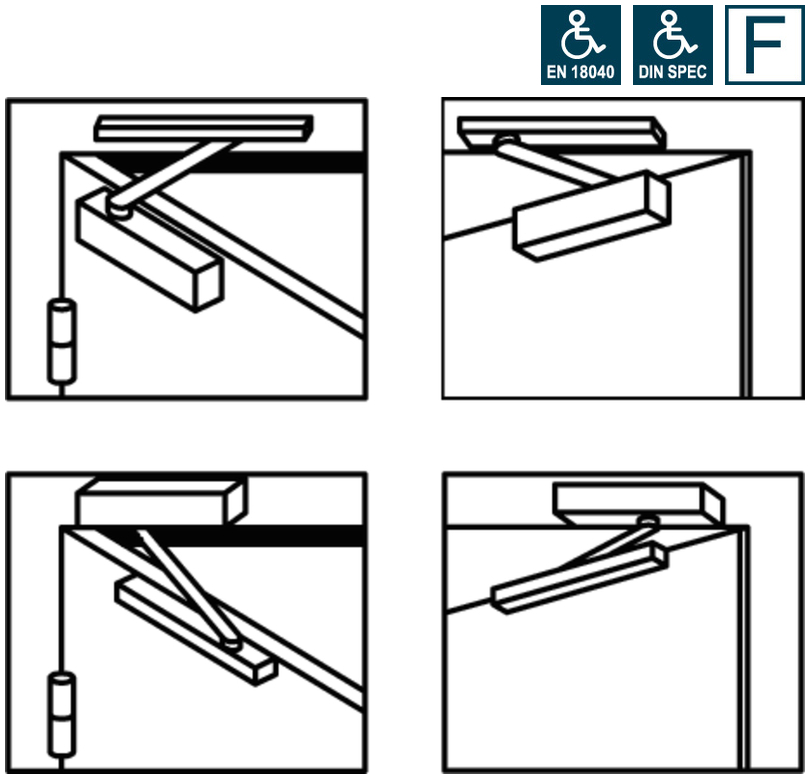 EN 18040
DIN SPEC
F