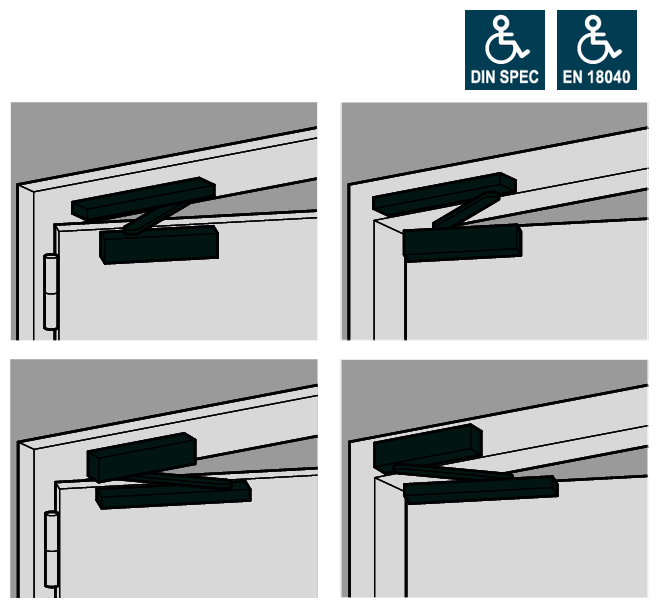 DIN SPEC

EN 18040