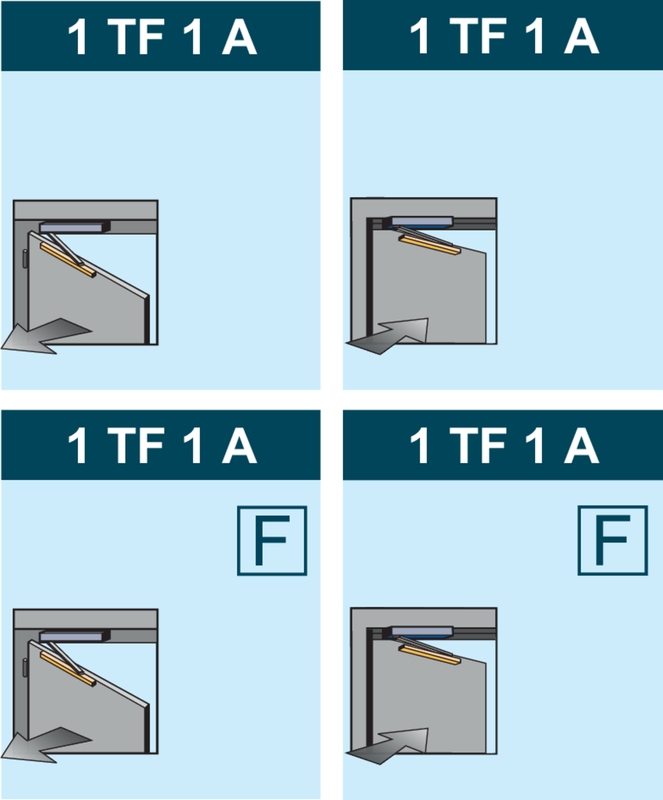 1 TF 1 A

1 TF 1 A

1 TF 1 A

F

1 TF 1 A

F