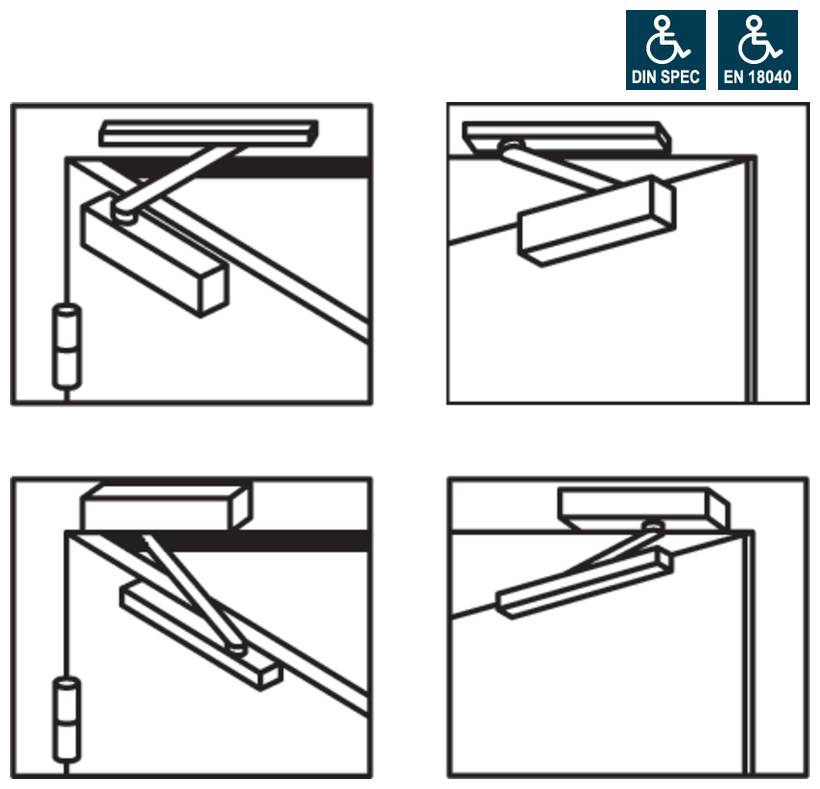 DIN SPEC

EN 18040