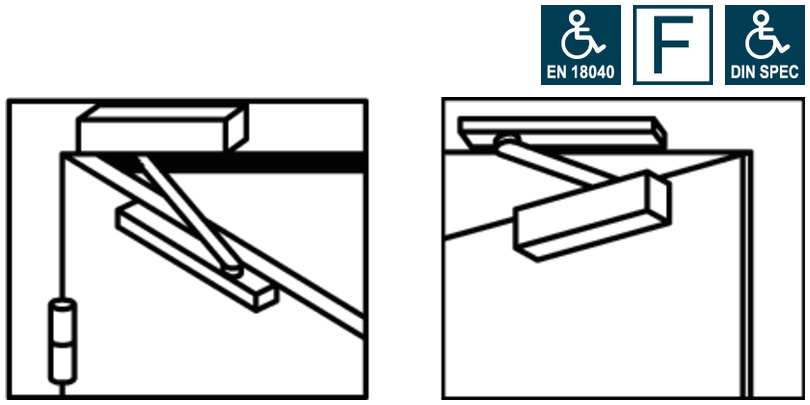 EN 18040

F

DIN SPEC