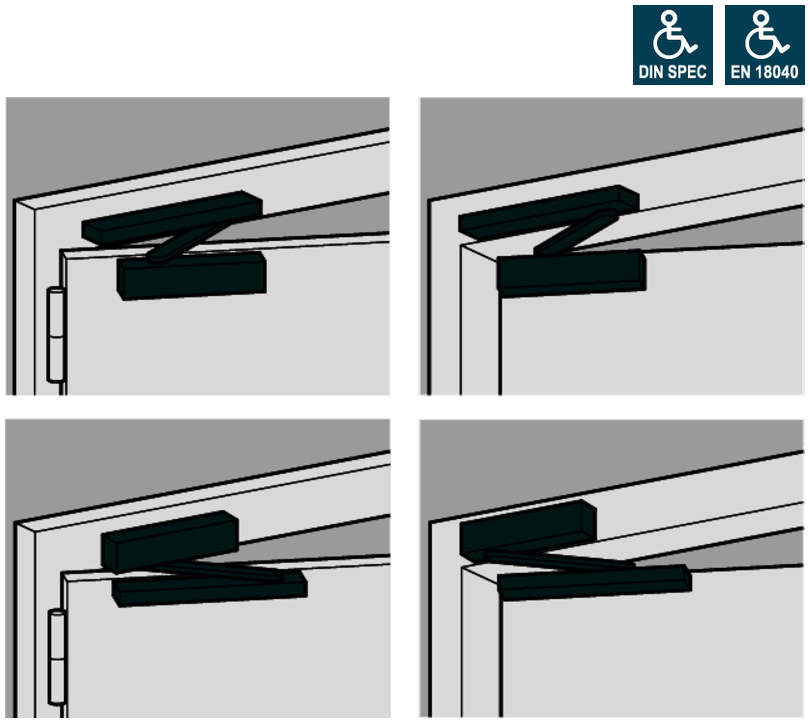 DIN SPEC

EN 18040