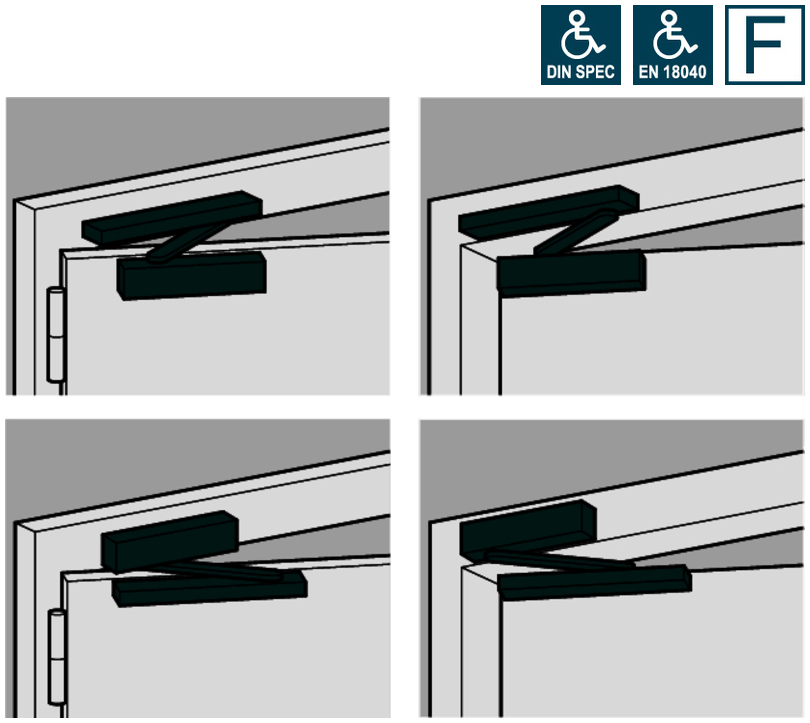 DIN SPEC

EN 18040

F