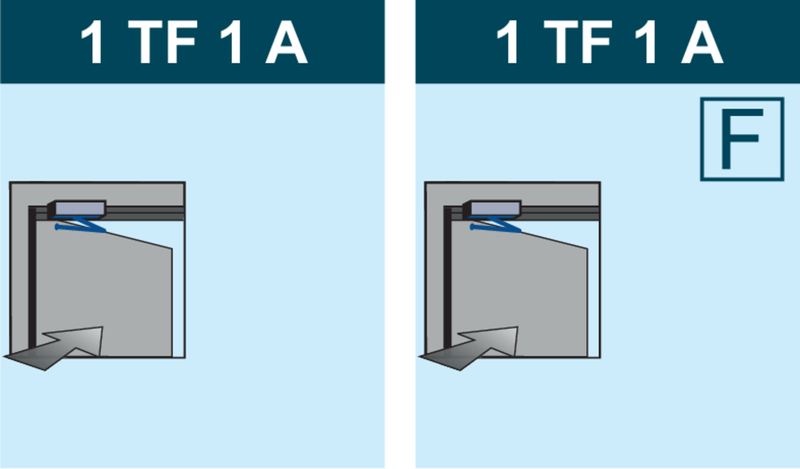 1 TF 1 A

1 TF 1 A

F