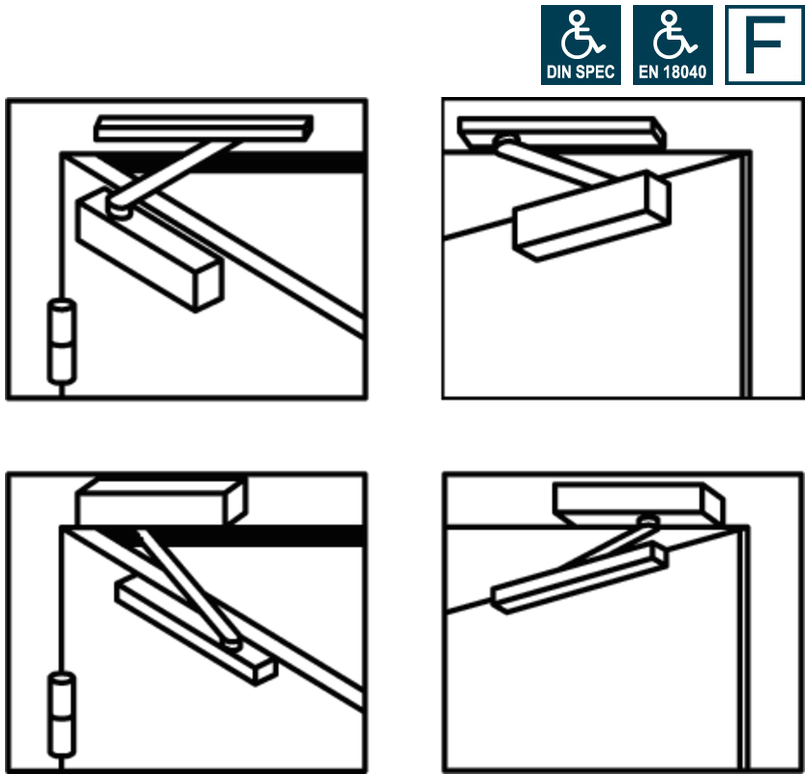 DIN SPEC
EN 18040
F