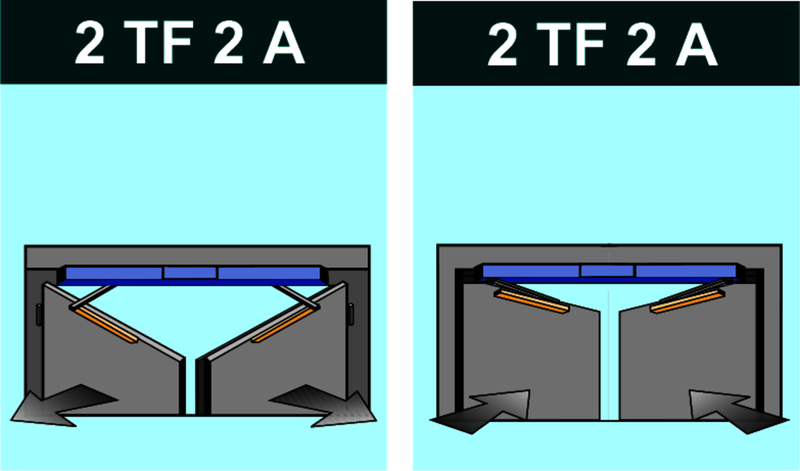 2 TF 2 A

2 TF 2 A